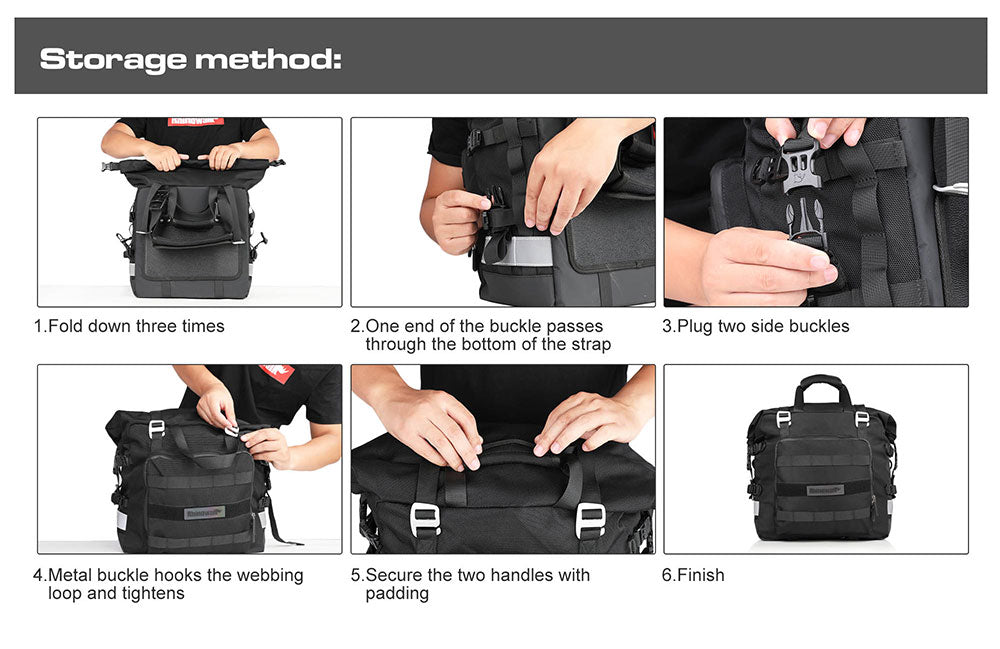 Storage method:

1.Fold down three times

2.One end of the buckle passes through the bottom of the strap

3.Plug two side buckles

4.Metal buckle hooks the webbing loop and tightens

5.Secure the two handles with padding

6.Finish