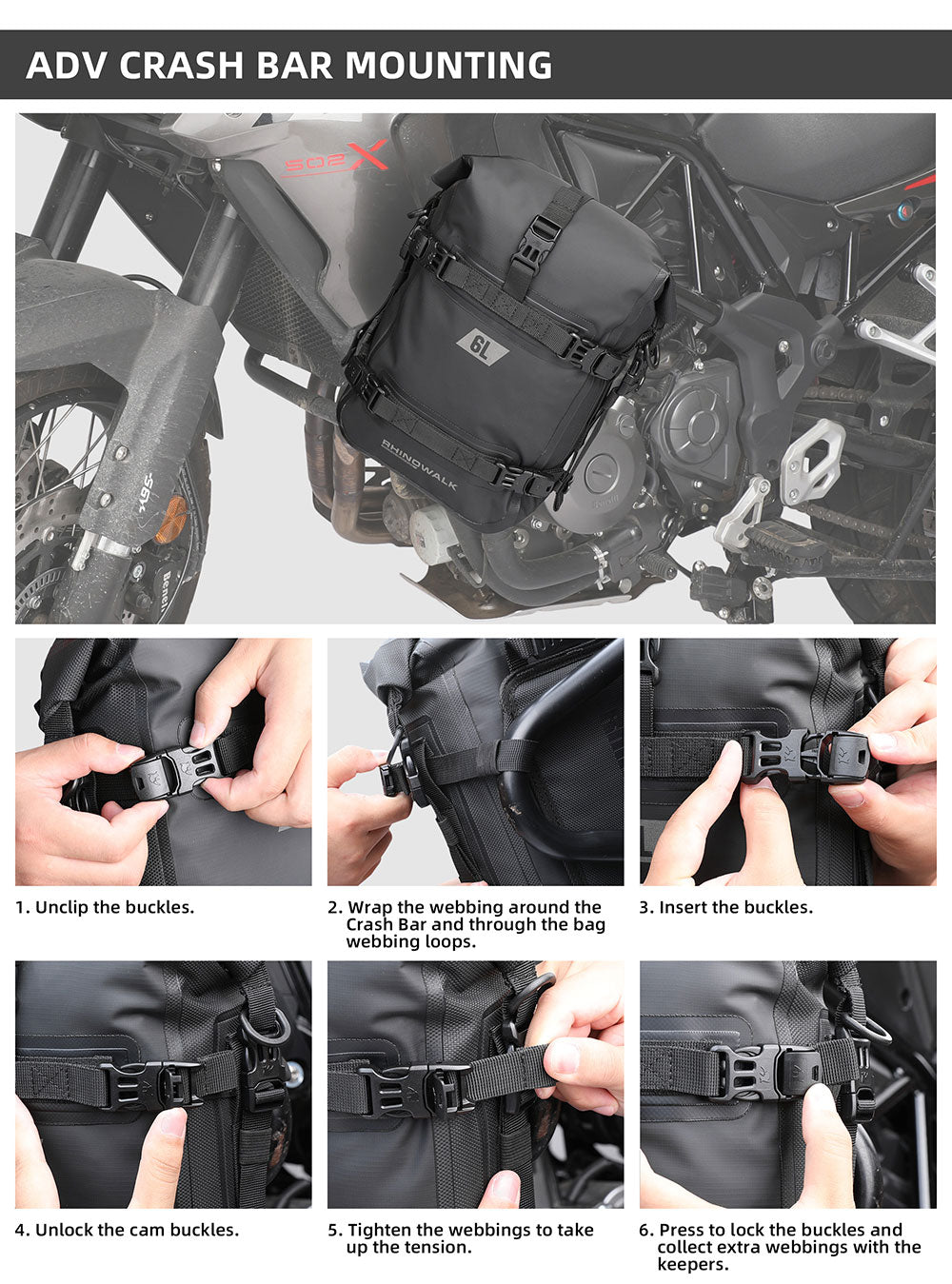 ADV CRASH BAR MOUNTING

502X

6L

RHINOWALK

Benelli

1. Unclip the buckles.

2. Wrap the webbing around the Crash Bar and through the bag webbing loops.

3. Insert the buckles.

4. Unlock the cam buckles.

5. Tighten the webbings to take up the tension.

6. Press to lock the buckles and collect extra webbings with the keepers.