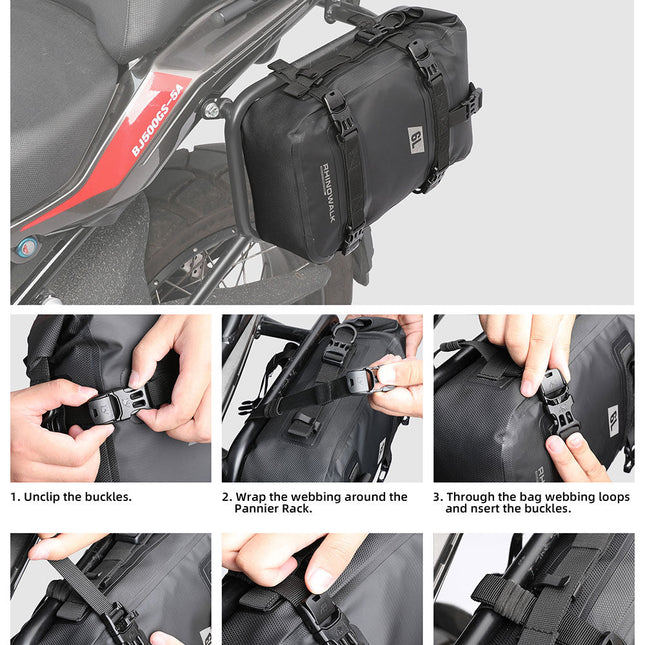 BJ500GS-5A

RHINOWALK

6L

1. Unclip the buckles.

2. Wrap the webbing around the Pannier Rack.

3. Through the bag webbing loops and nsert the buckles.