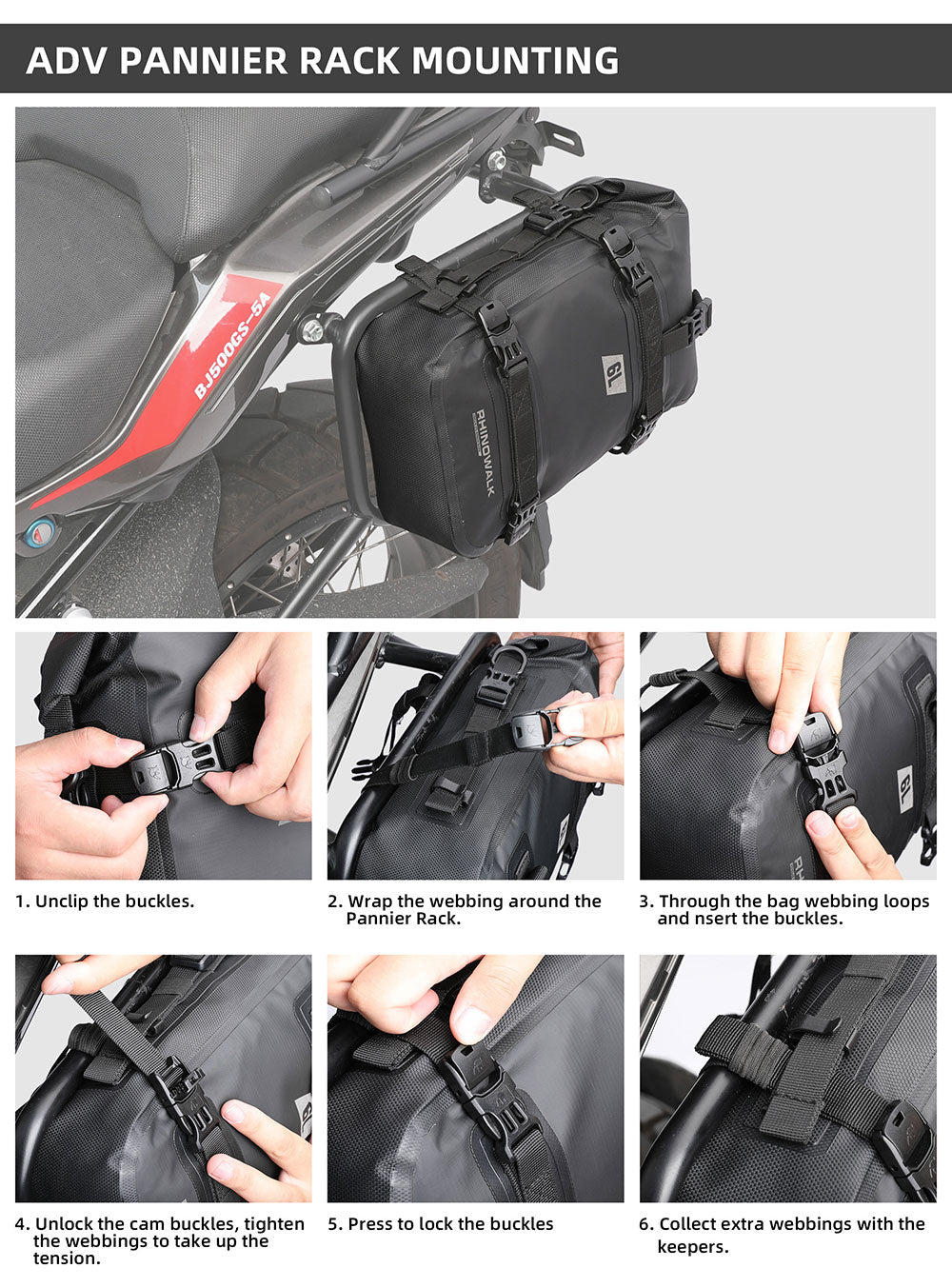 ADV PANNIER RACK MOUNTING

BJ500GS-5A

RHINOWALK

6L

1. Unclip the buckles.

2. Wrap the webbing around the Pannier Rack.

3. Through the bag webbing loops and nsert the buckles.

4. Unlock the cam buckles, tighten the webbings to take up the tension.

5. Press to lock the buckles

6. Collect extra webbings with the keepers.