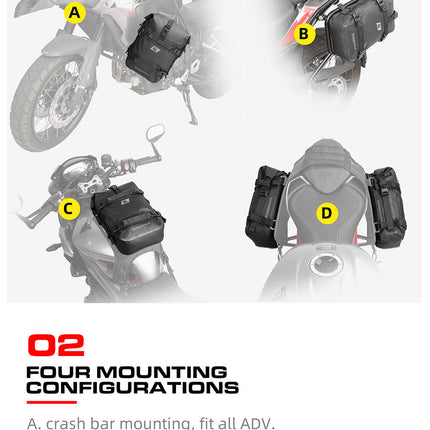 A

B

C

D

02

FOUR MOUNTING CONFIGURATIONS

A. crash bar mounting, fit all ADV.