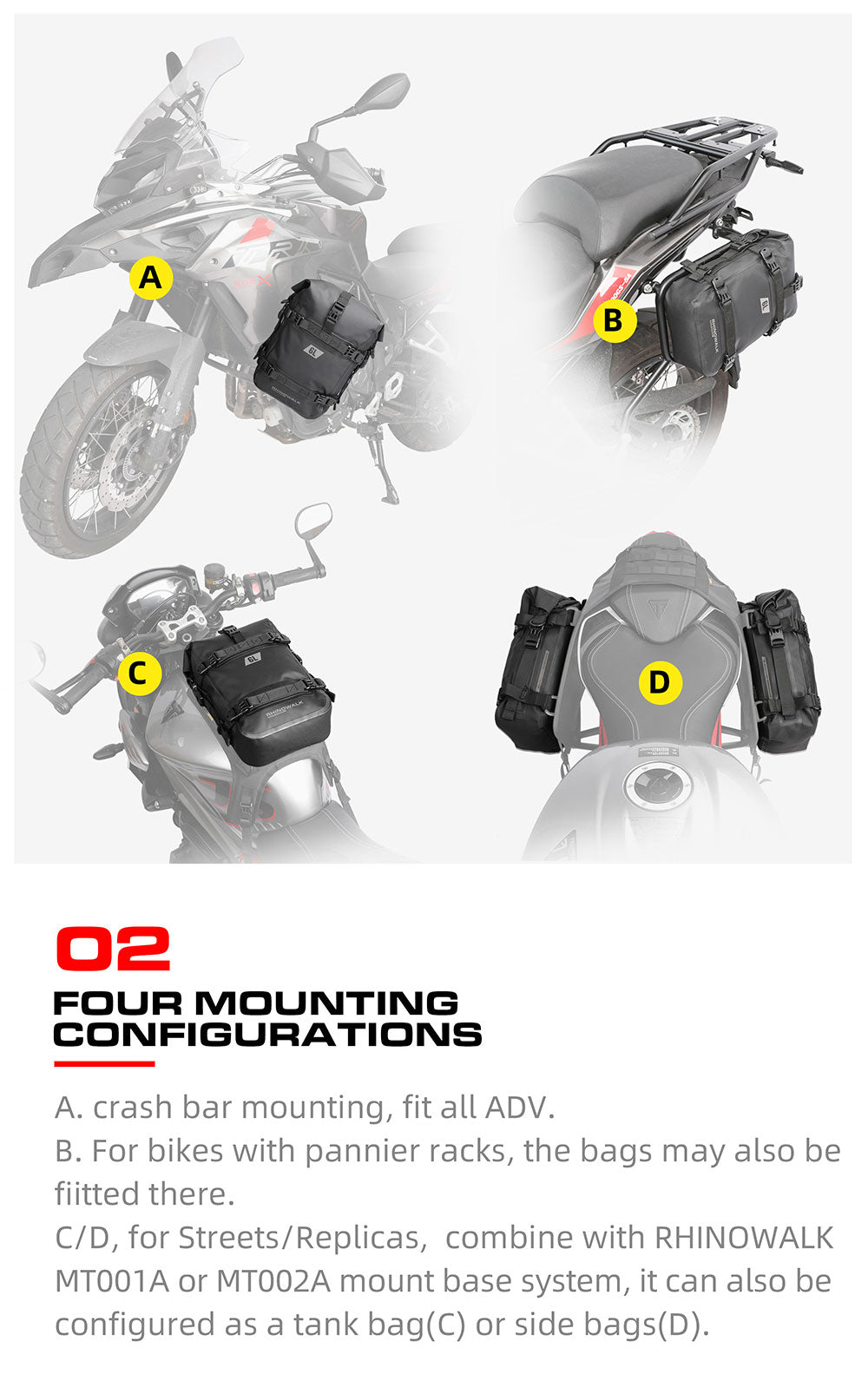 A

6L

RHINOWALK

B

RHINOWALK

C

6L

RHINOWALK

D

02

FOUR MOUNTING CONFIGURATIONS

A. crash bar mounting, fit all ADV.
B. For bikes with pannier racks, the bags may also be fiitted there.
C/D, for Streets/Replicas, combine with RHINOWALK MT001A or MT002A mount base system, it can also be configured as a tank bag(C) or side bags(D).