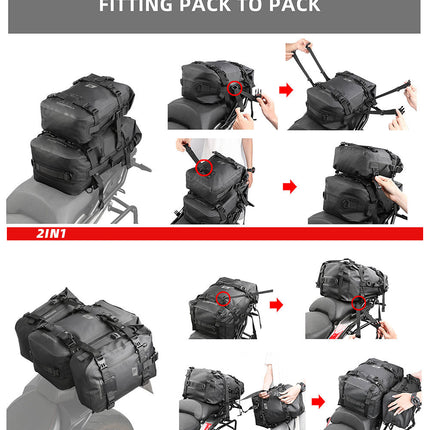 FITTING PACK TO PACK

2IN1