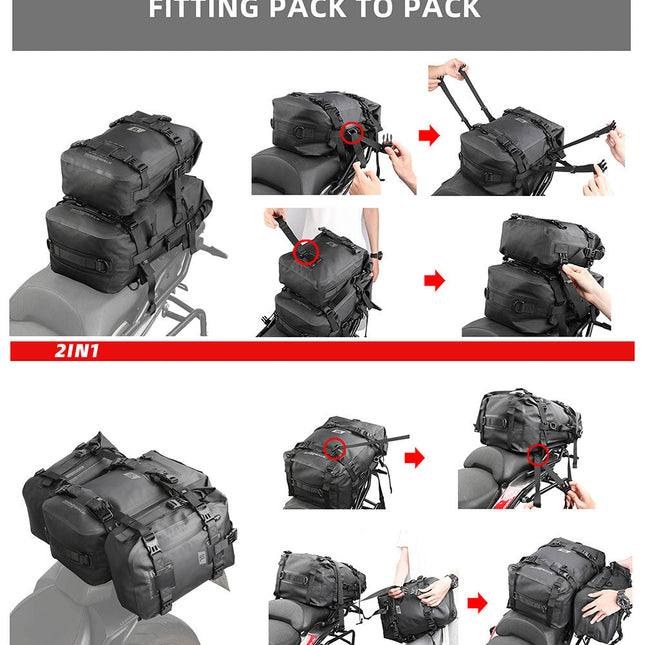 FITTING PACK TO PACK

2IN1