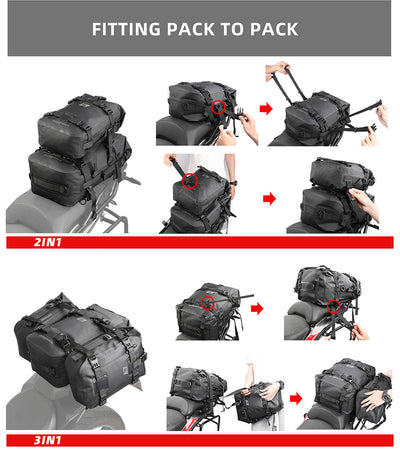 FITTING PACK TO PACK

2IN1

3IN1