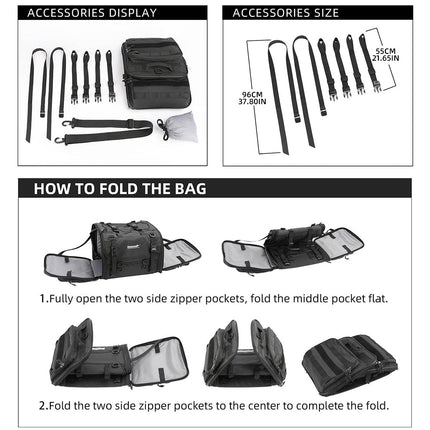 ACCESSORIES DISPLAY

ACCESSORIES SIZE

96CM
37.80IN

55CM
21.65IN

HOW TO FOLD THE BAG

1.Fully open the two side zipper pockets, fold the middle pocket flat.

2.Fold the two side zipper pockets to the center to complete the fold.