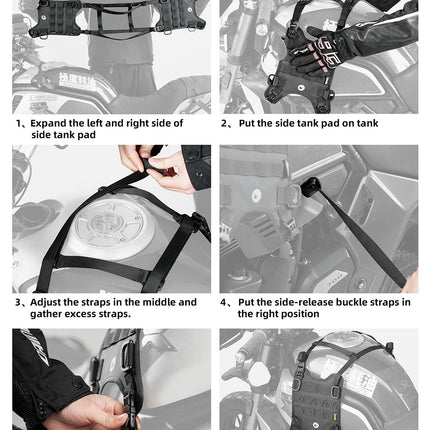 1、Expand the left and right side of side tank pad

2、 Put the side tank pad on tank

3、Adjust the straps in the middle and gather excess straps.

4、 Put the side-release buckle straps in the right position