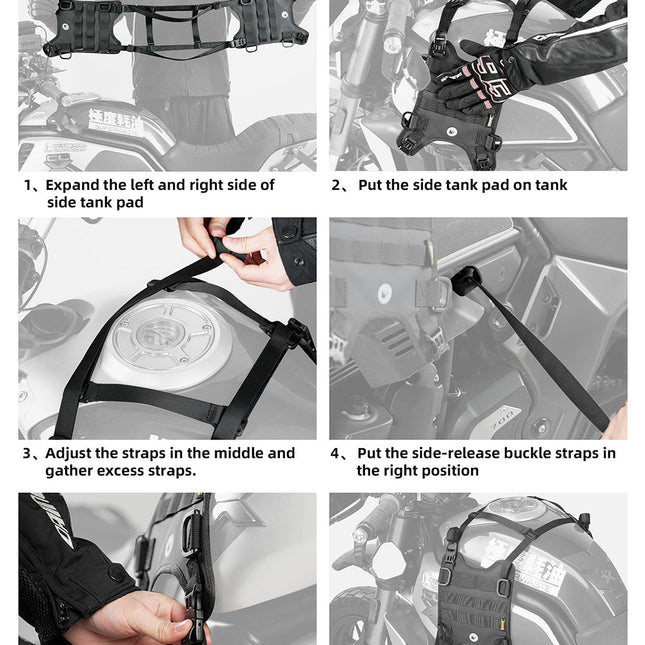 1、Expand the left and right side of side tank pad

2、 Put the side tank pad on tank

3、Adjust the straps in the middle and gather excess straps.

4、 Put the side-release buckle straps in the right position