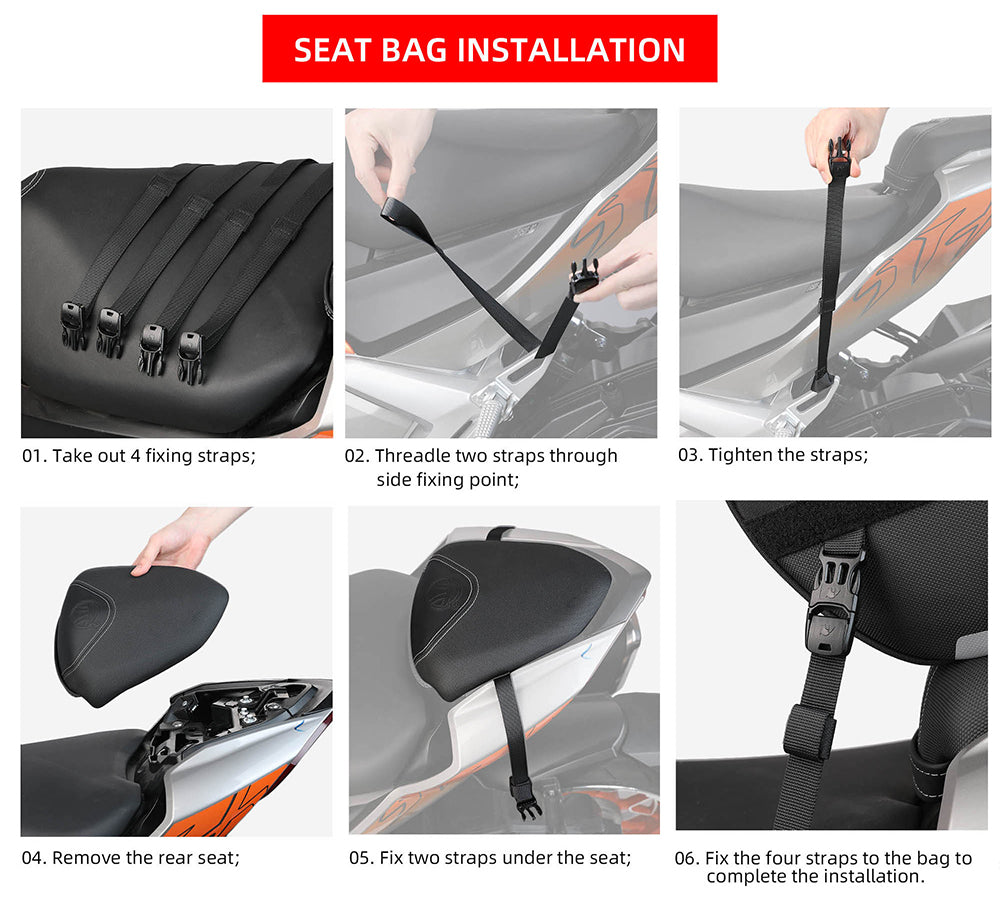 SEAT BAG INSTALLATION

01. Take out 4 fixing straps;

02. Threadle two straps through side fixing point;

03. Tighten the straps;

04. Remove the rear seat;

05. Fix two straps under the seat;

06. Fix the four straps to the bag to complete the installation.