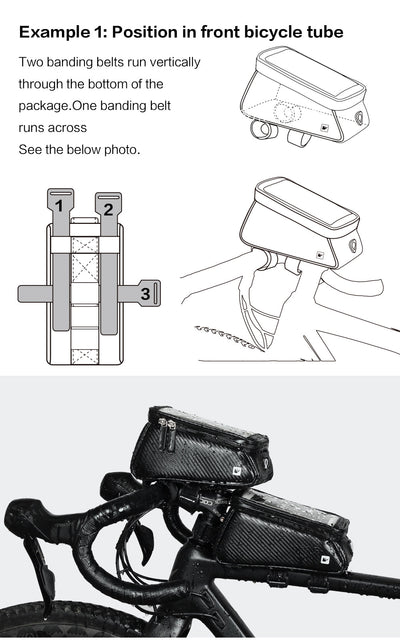 Example 1: Position in front bicycle tube

Two banding belts run vertically through the bottom of the package.One banding belt runs across
See the below photo.

1

2

3