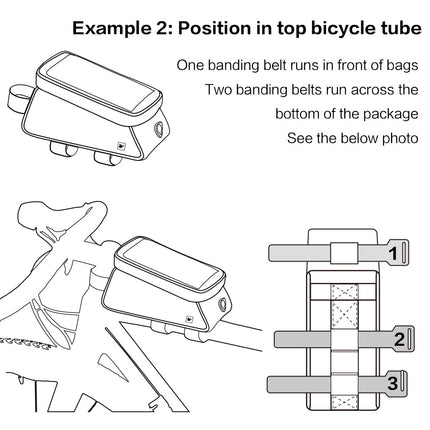 Example 2: Position in top bicycle tube

One banding belt runs in front of bags

Two banding belts run across the bottom of the package

See the below photo

1

2

3