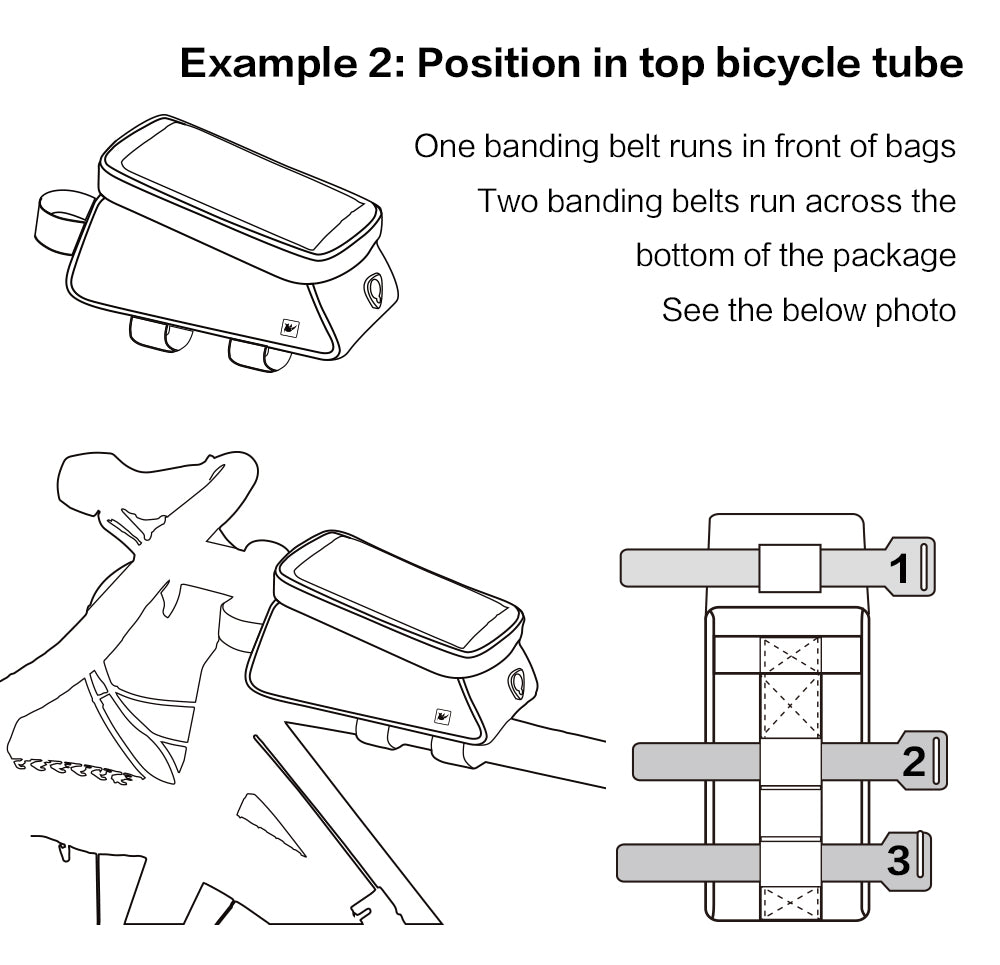 Example 2: Position in top bicycle tube

One banding belt runs in front of bags
Two banding belts run across the bottom of the package
See the below photo

1
2
3