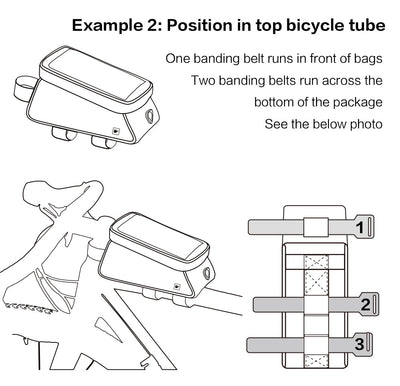 Example 2: Position in top bicycle tube

One banding belt runs in front of bags
Two banding belts run across the bottom of the package
See the below photo

1

2

3