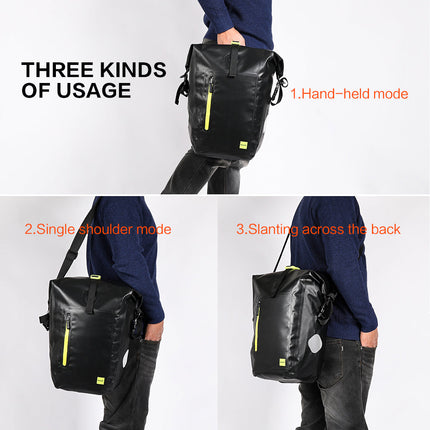 THREE KINDS OF USAGE

1.Hand-held mode

2.Single shoulder mode

3.Slanting across the back