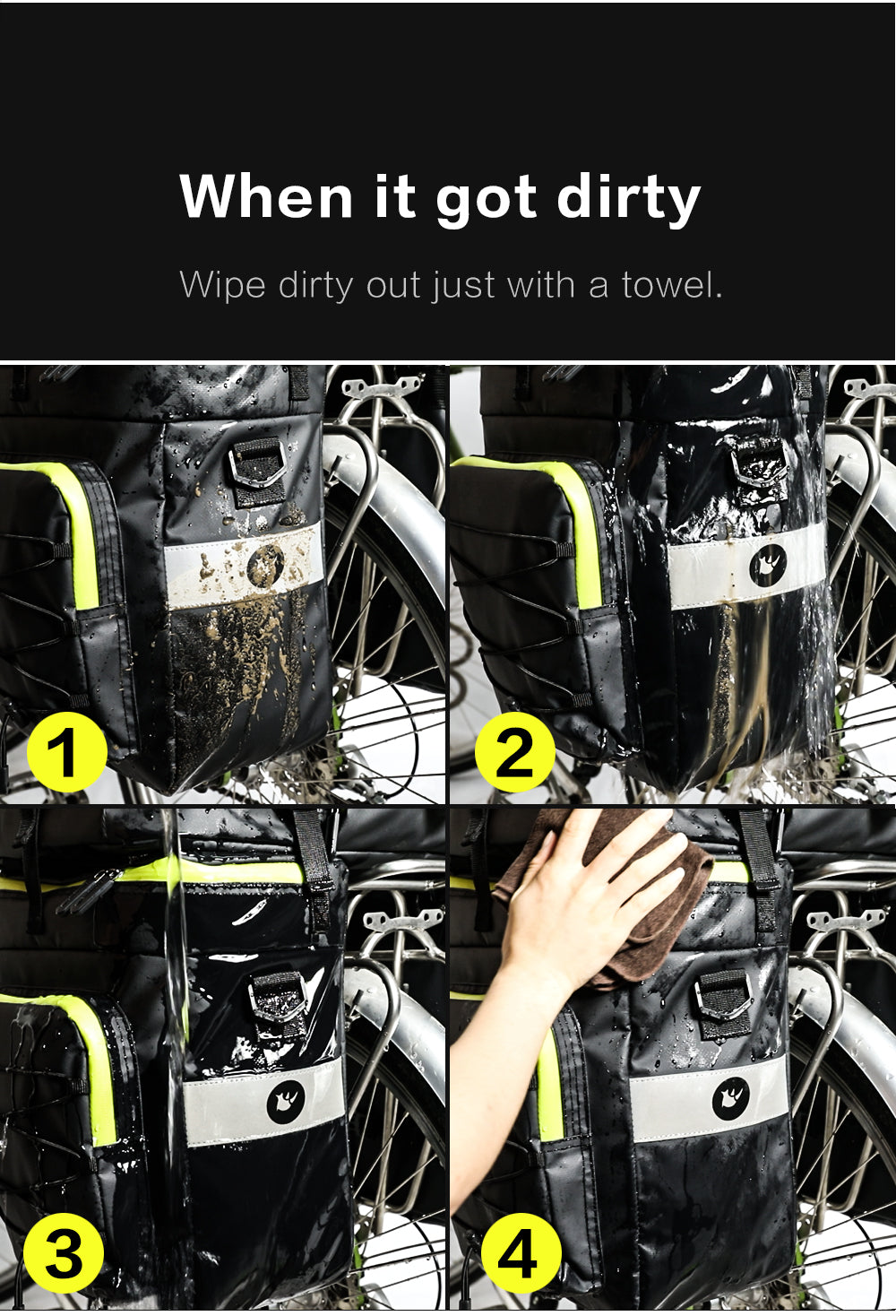 When it got dirty

Wipe dirty out just with a towel.

1

2

3

4