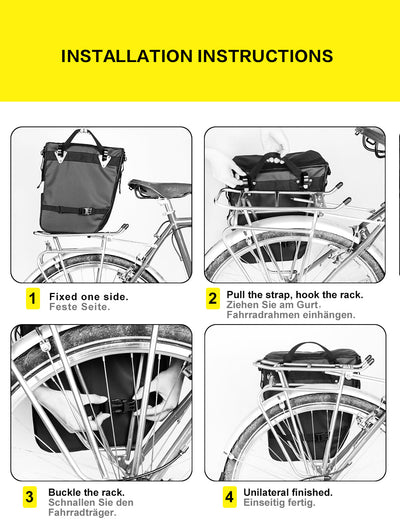 INSTALLATION INSTRUCTIONS

1 Fixed one side.
Feste Seite.

2 Pull the strap, hook the rack.
Ziehen Sie am Gurt.
Fahrradrahmen einhängen.

3 Buckle the rack.
Schnallen Sie den Fahrradträger.

4 Unilateral finished.
Einseitig fertig.