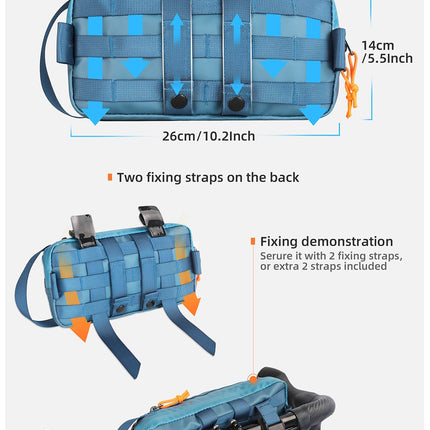 14cm
/5.5Inch

26cm/10.2Inch

Two fixing straps on the back

Fixing demonstration
Serure it with 2 fixing straps, or extra 2 straps included