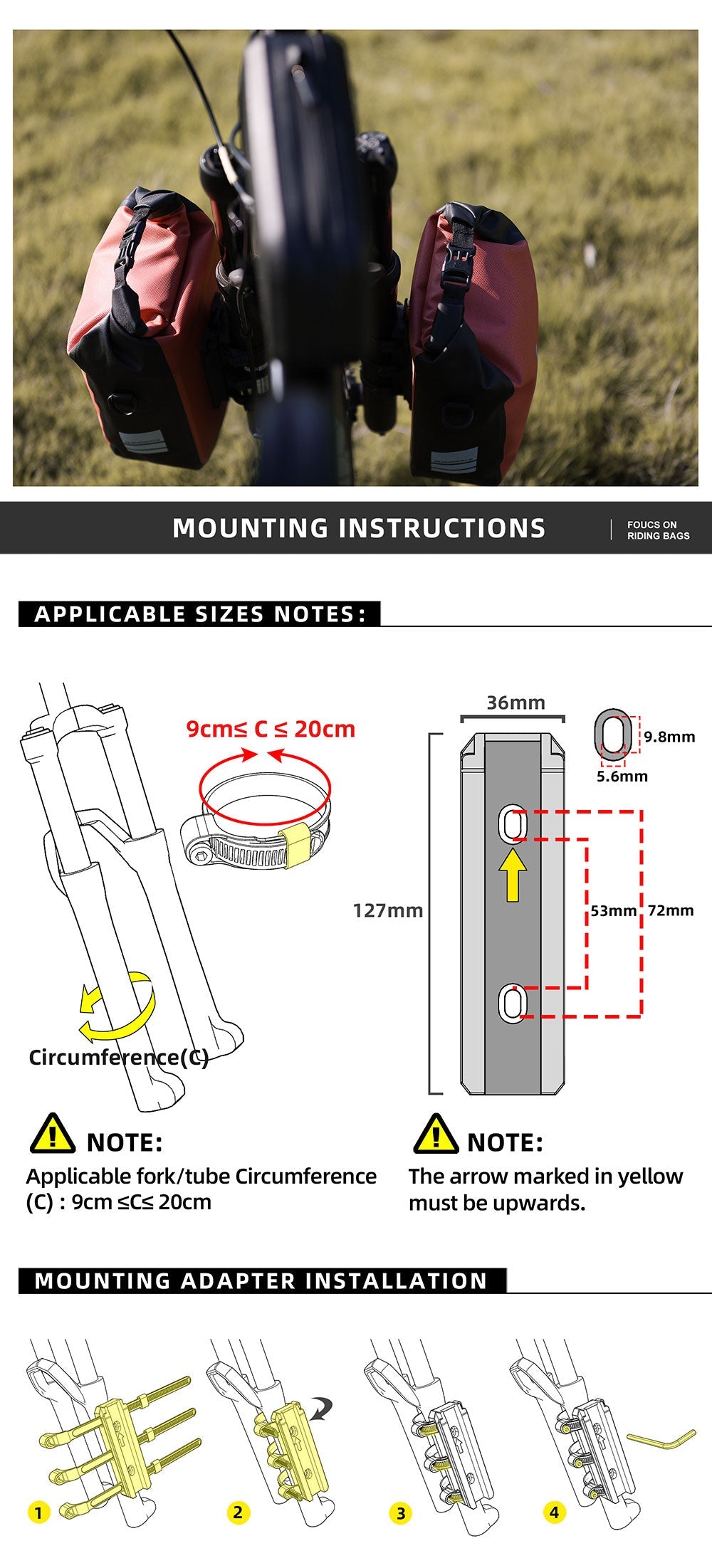 MOUNTING INSTRUCTIONS

FOUCS ON RIDING BAGS

APPLICABLE SIZES NOTES:

9cm≤ C ≤ 20cm

Circumference(C)

36mm

9.8mm

5.6mm

127mm

53mm

72mm

NOTE:

Applicable fork/tube Circumference (C) : 9cm ≤C≤ 20cm

NOTE:

The arrow marked in yellow must be upwards.

MOUNTING ADAPTER INSTALLATION

1

2

3

4