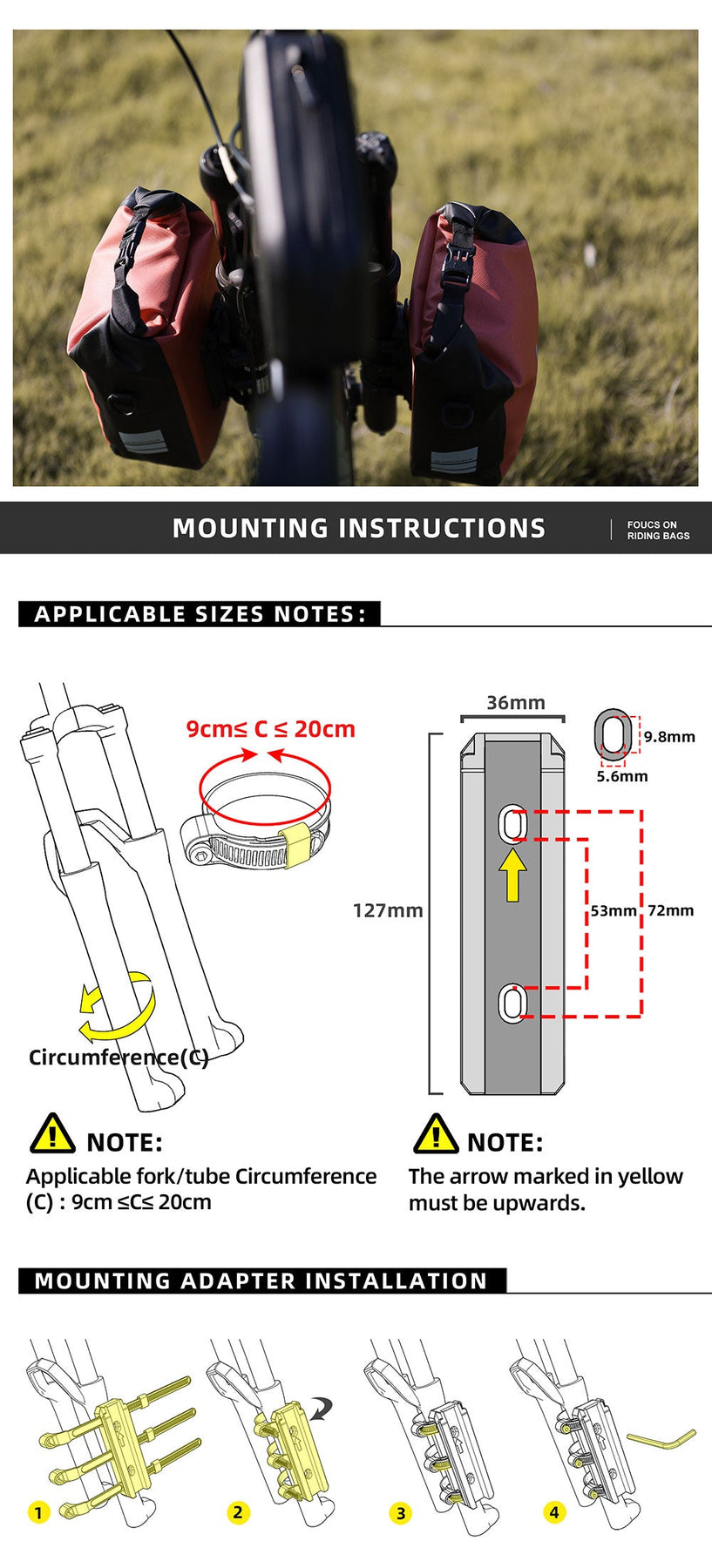 MOUNTING INSTRUCTIONS

FOUCS ON RIDING BAGS

APPLICABLE SIZES NOTES:

9cm≤ C ≤ 20cm

Circumference(C)

36mm

9.8mm

5.6mm

127mm

53mm

72mm

NOTE:

Applicable fork/tube Circumference (C) : 9cm ≤C≤ 20cm

NOTE:

The arrow marked in yellow must be upwards.

MOUNTING ADAPTER INSTALLATION

1

2

3

4