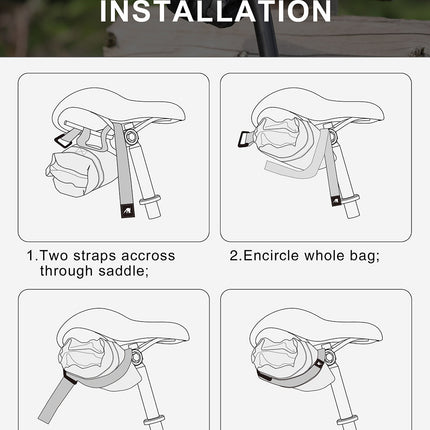 INSTALLATION

1.Two straps accross through saddle;

2.Encircle whole bag;