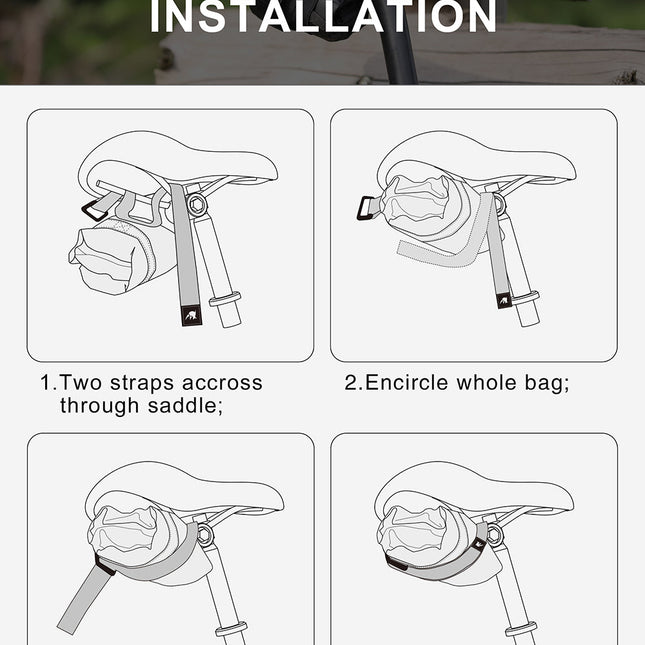 INSTALLATION

1.Two straps accross through saddle;

2.Encircle whole bag;