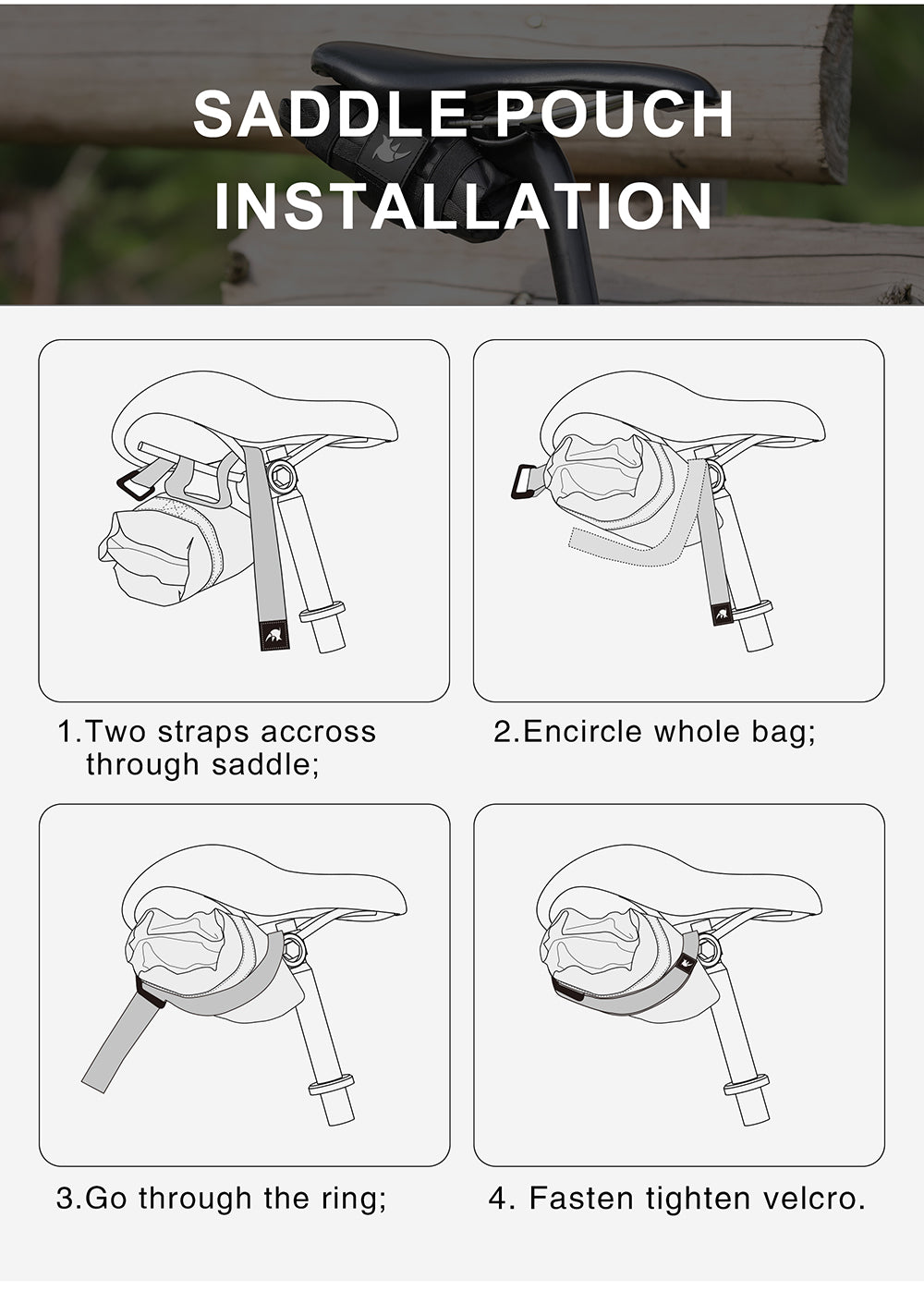 SADDLE POUCH INSTALLATION

1.Two straps accross through saddle;

2.Encircle whole bag;

3.Go through the ring;

4. Fasten tighten velcro.