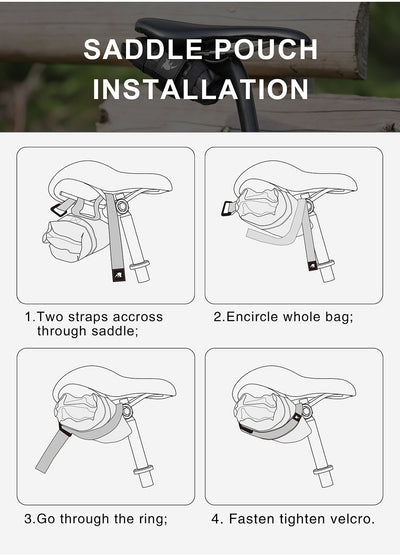 SADDLE POUCH INSTALLATION

1.Two straps accross through saddle;

2.Encircle whole bag;

3.Go through the ring;

4. Fasten tighten velcro.