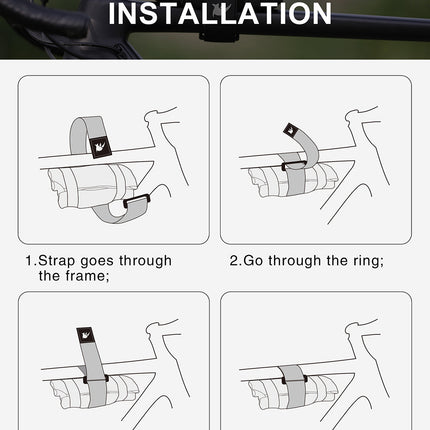 INSTALLATION

1.Strap goes through the frame;

2.Go through the ring;