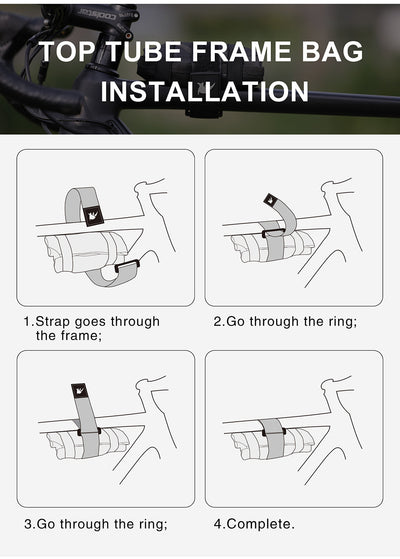 TOP TUBE FRAME BAG INSTALLATION

1.Strap goes through the frame;

2.Go through the ring;

3.Go through the ring;

4.Complete.