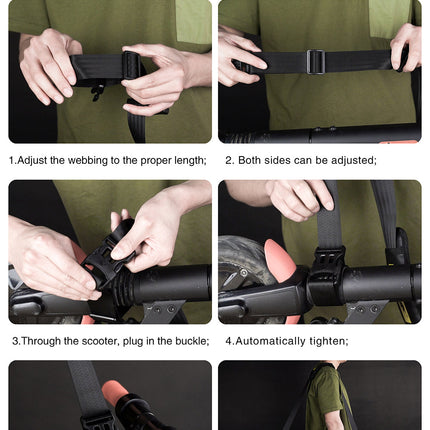 1.Adjust the webbing to the proper length;

2. Both sides can be adjusted;

3.Through the scooter, plug in the buckle;

4.Automatically tighten;