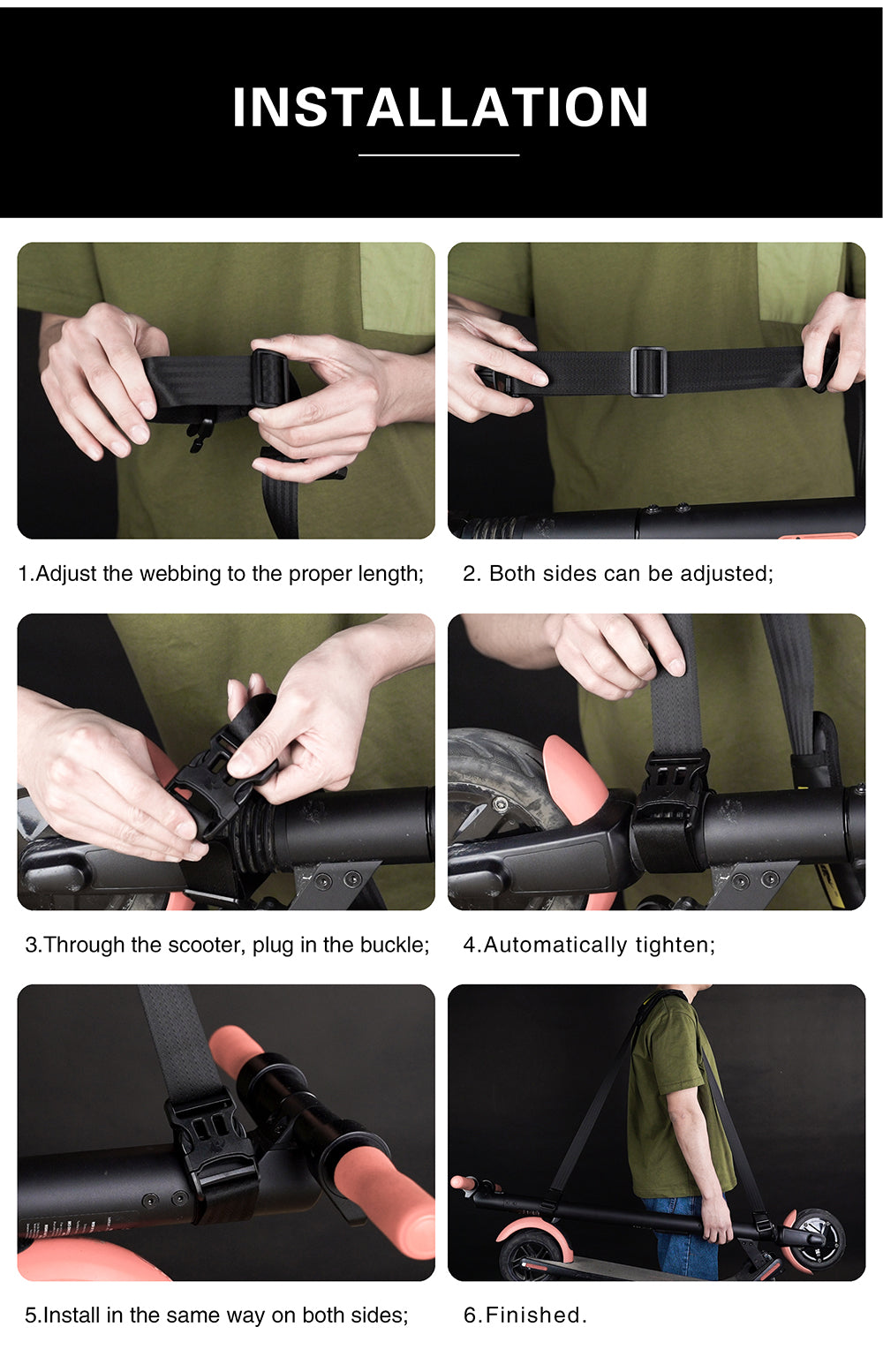 INSTALLATION

1.Adjust the webbing to the proper length;

2. Both sides can be adjusted;

3.Through the scooter, plug in the buckle;

4.Automatically tighten;

5.Install in the same way on both sides;

6.Finished.