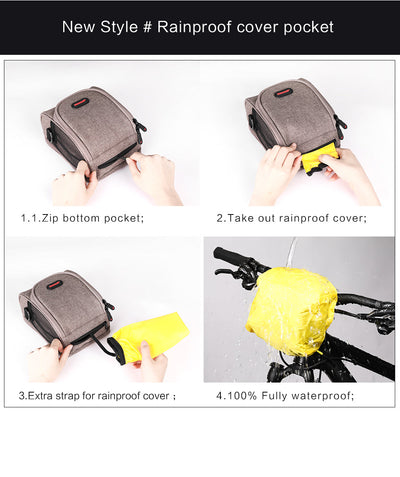 New Style # Rainproof cover pocket

1.1.Zip bottom pocket;

2.Take out rainproof cover;

3.Extra strap for rainproof cover ;

4.100% Fully waterproof;