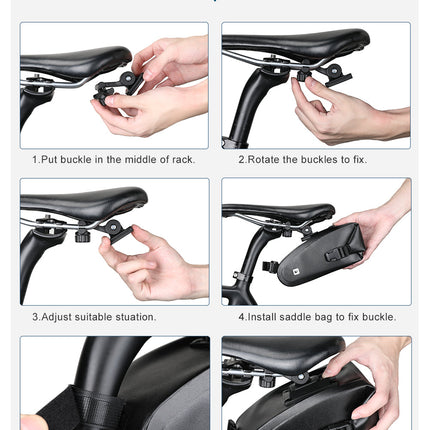 1.Put buckle in the middle of rack.

2.Rotate the buckles to fix.

3.Adjust suitable stuation.

4.Install saddle bag to fix buckle.