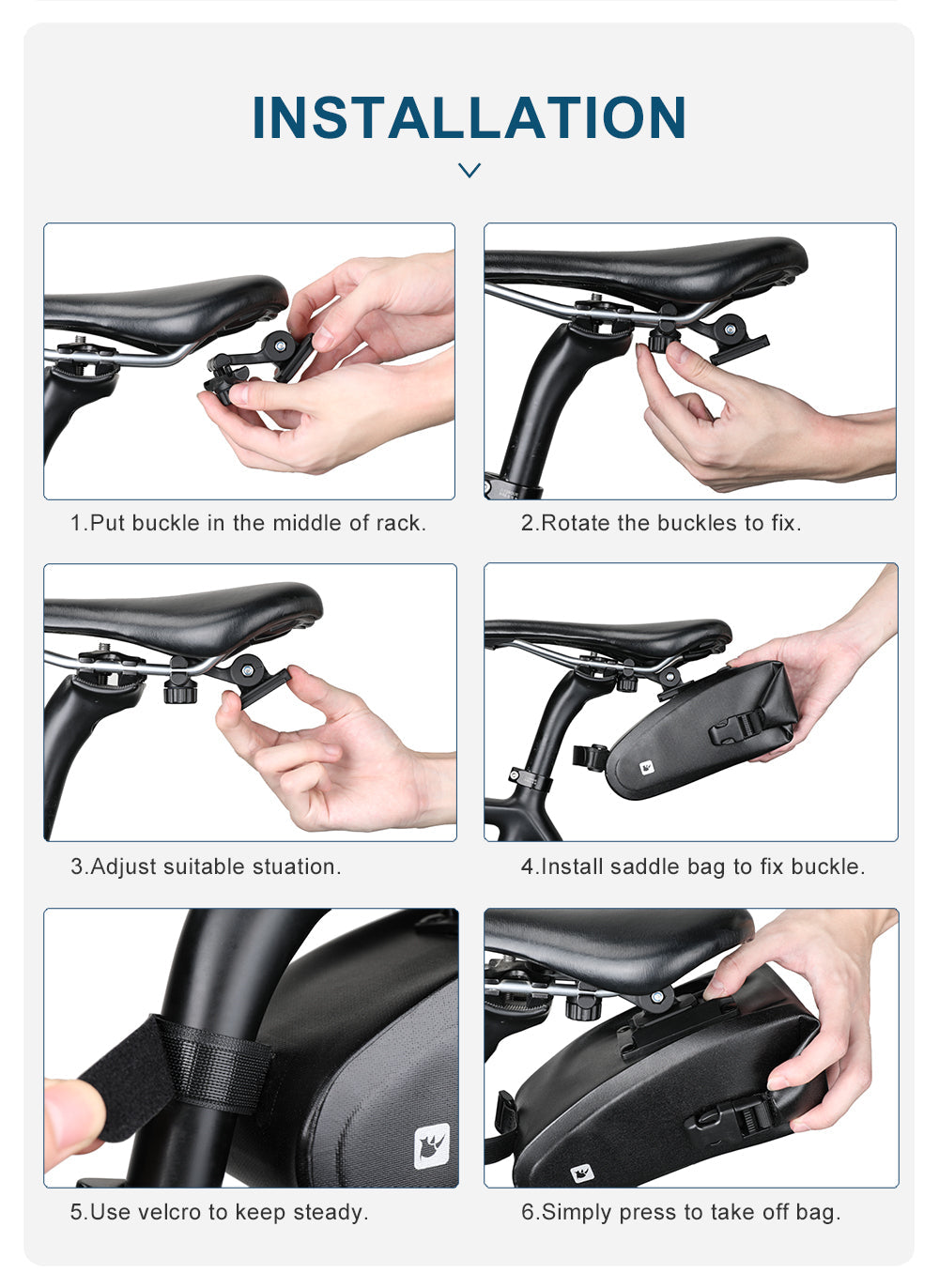 INSTALLATION

1.Put buckle in the middle of rack.

2.Rotate the buckles to fix.

3.Adjust suitable stuation.

4.Install saddle bag to fix buckle.

5.Use velcro to keep steady.

6.Simply press to take off bag.