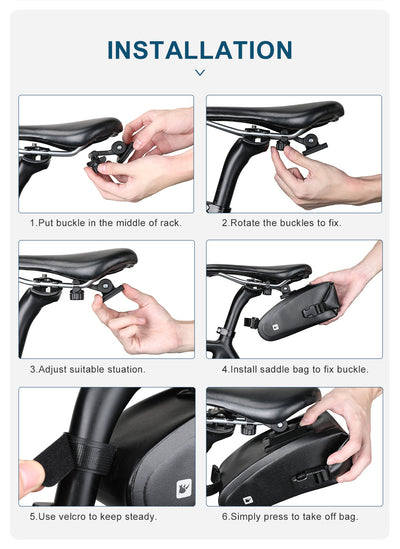 INSTALLATION

1.Put buckle in the middle of rack.

2.Rotate the buckles to fix.

3.Adjust suitable stuation.

4.Install saddle bag to fix buckle.

5.Use velcro to keep steady.

6.Simply press to take off bag.