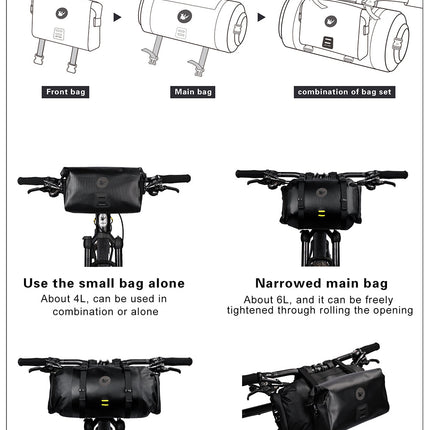 Front bag

Main bag

combination of bag set

Use the small bag alone
About 4L, can be used in combination or alone

Narrowed main bag
About 6L, and it can be freely tightened through rolling the opening