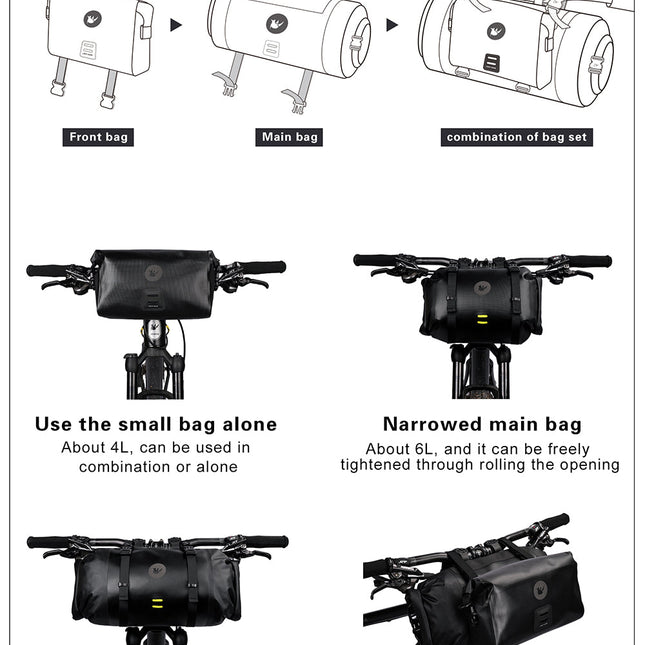 Front bag

Main bag

combination of bag set

Use the small bag alone
About 4L, can be used in combination or alone

Narrowed main bag
About 6L, and it can be freely tightened through rolling the opening