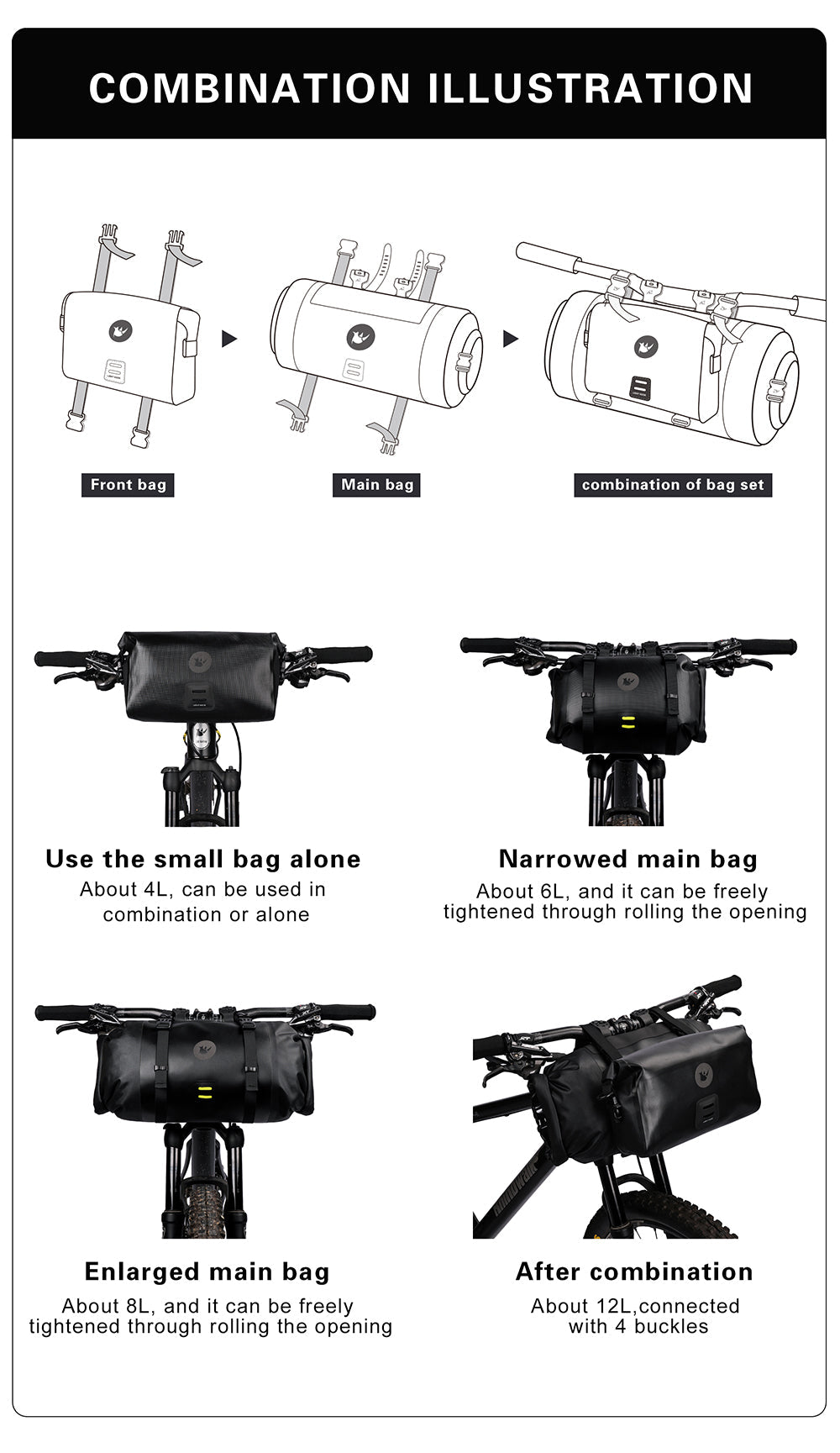 COMBINATION ILLUSTRATION

Front bag

Main bag

combination of bag set

Use the small bag alone
About 4L, can be used in combination or alone

Narrowed main bag
About 6L, and it can be freely tightened through rolling the opening

Enlarged main bag
About 8L, and it can be freely tightened through rolling the opening

After combination
About 12L,connected with 4 buckles