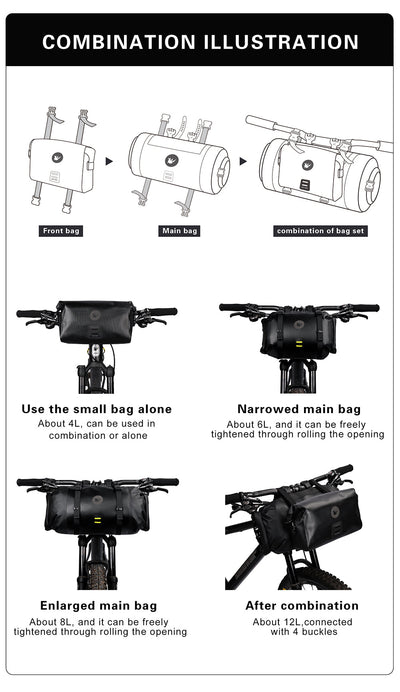 COMBINATION ILLUSTRATION

Front bag

Main bag

combination of bag set

Use the small bag alone
About 4L, can be used in combination or alone

Narrowed main bag
About 6L, and it can be freely tightened through rolling the opening

Enlarged main bag
About 8L, and it can be freely tightened through rolling the opening

After combination
About 12L,connected with 4 buckles