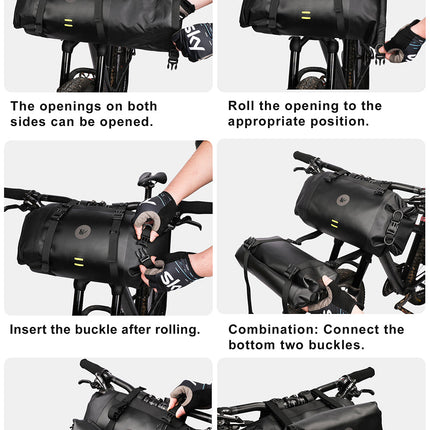 The openings on both sides can be opened.

Roll the opening to the appropriate position.

Insert the buckle after rolling.

Combination: Connect the bottom two buckles.