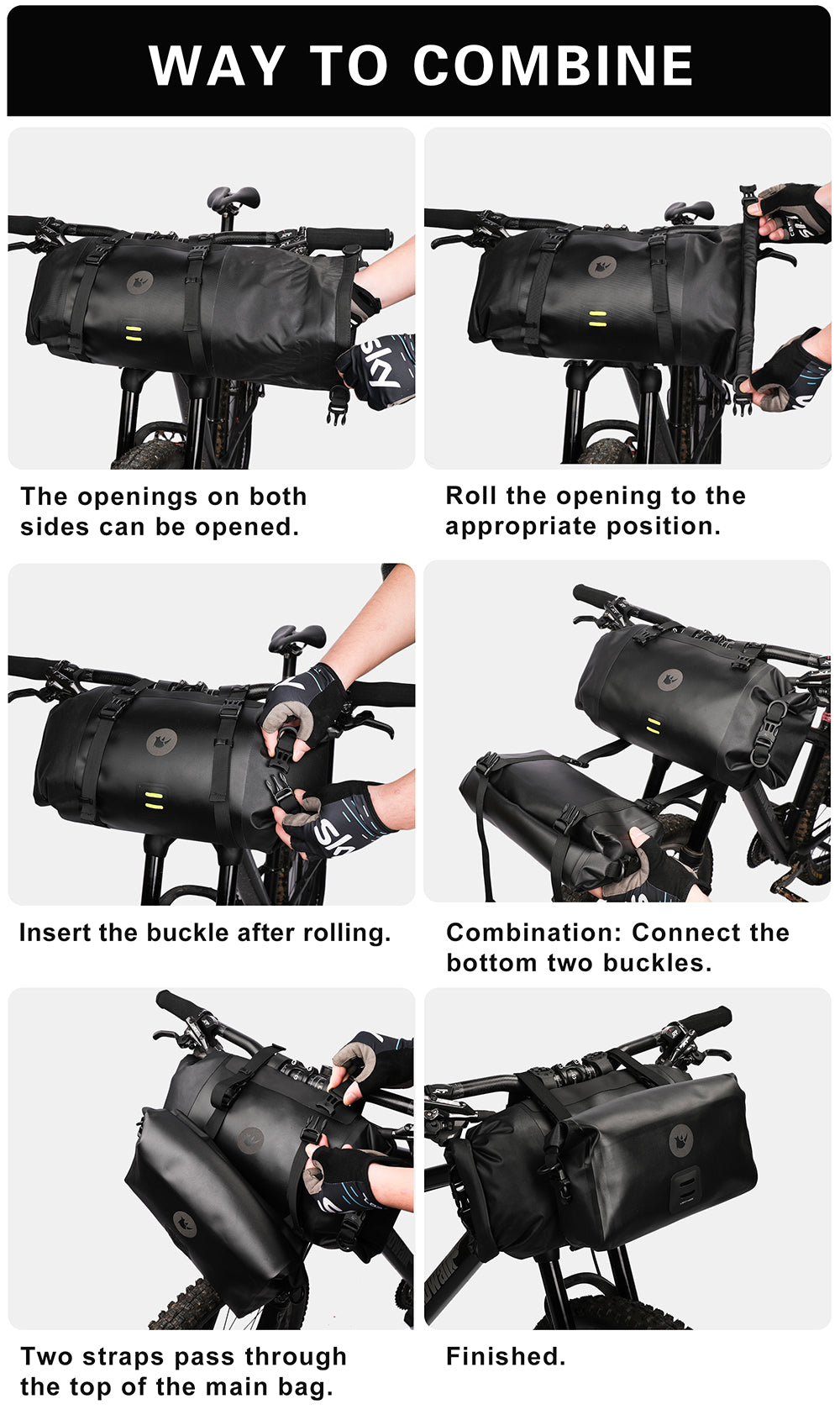 WAY TO COMBINE

The openings on both sides can be opened.

Roll the opening to the appropriate position.

Insert the buckle after rolling.

Combination: Connect the bottom two buckles.

Two straps pass through the top of the main bag.

Finished.