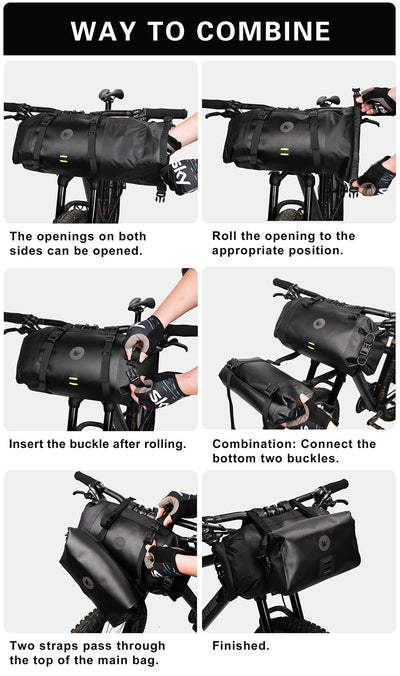 WAY TO COMBINE

The openings on both sides can be opened.

Roll the opening to the appropriate position.

Insert the buckle after rolling.

Combination: Connect the bottom two buckles.

Two straps pass through the top of the main bag.

Finished.