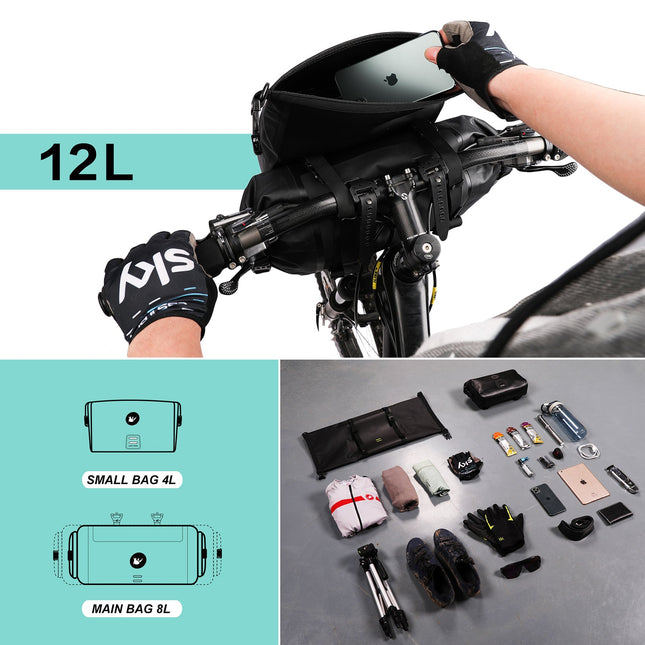 12L

SKY

SMALL BAG 4L

MAIN BAG 8L