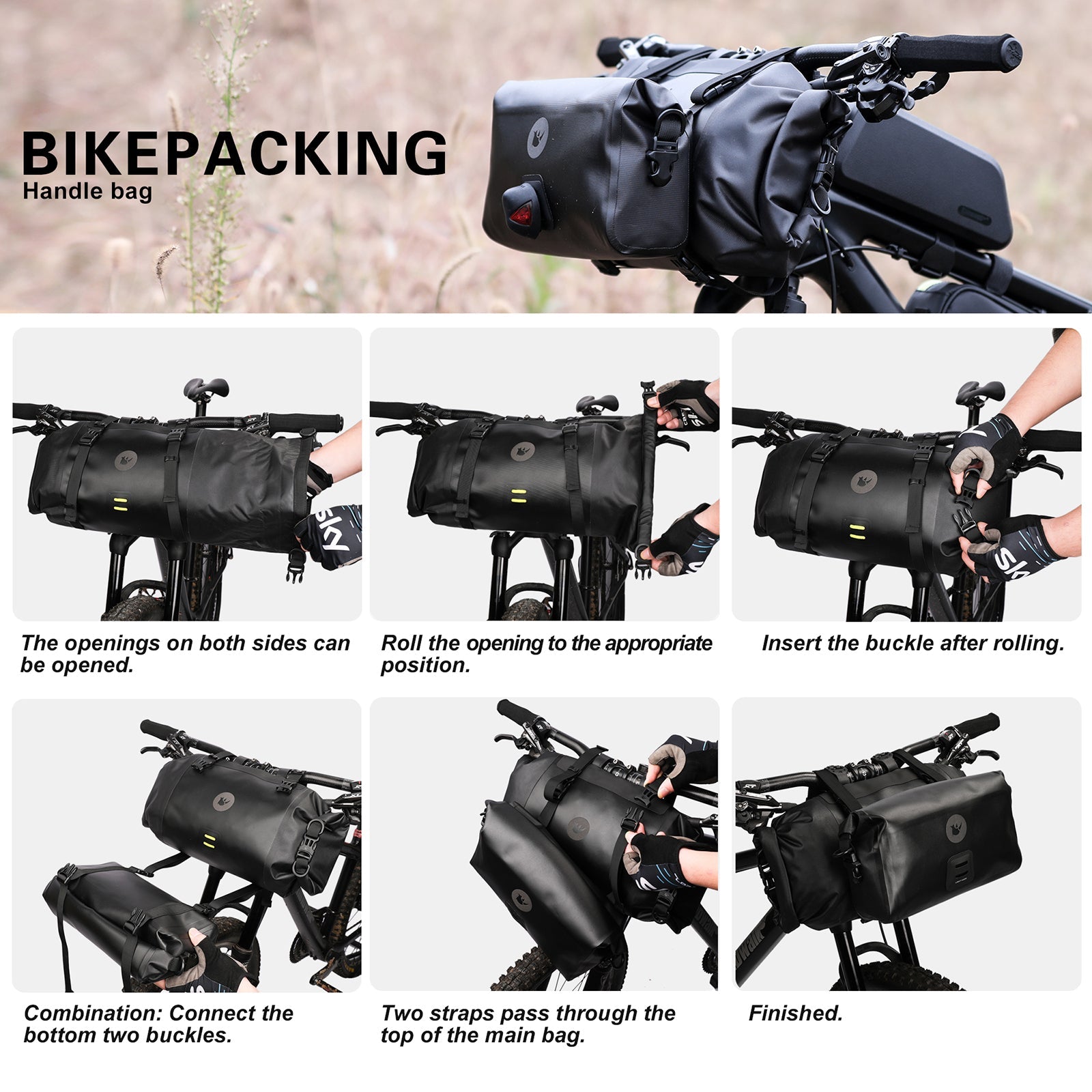 BIKEPACKING
Handle bag

The openings on both sides can be opened.

Roll the opening to the appropriate position.

Insert the buckle after rolling.

Combination: Connect the bottom two buckles.

Two straps pass through the top of the main bag.

Finished.