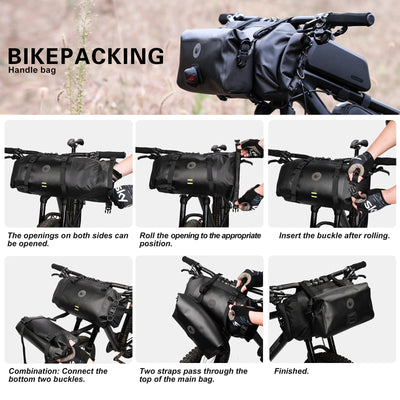 BIKEPACKING
Handle bag

The openings on both sides can be opened.

Roll the opening to the appropriate position.

Insert the buckle after rolling.

Combination: Connect the bottom two buckles.

Two straps pass through the top of the main bag.

Finished.