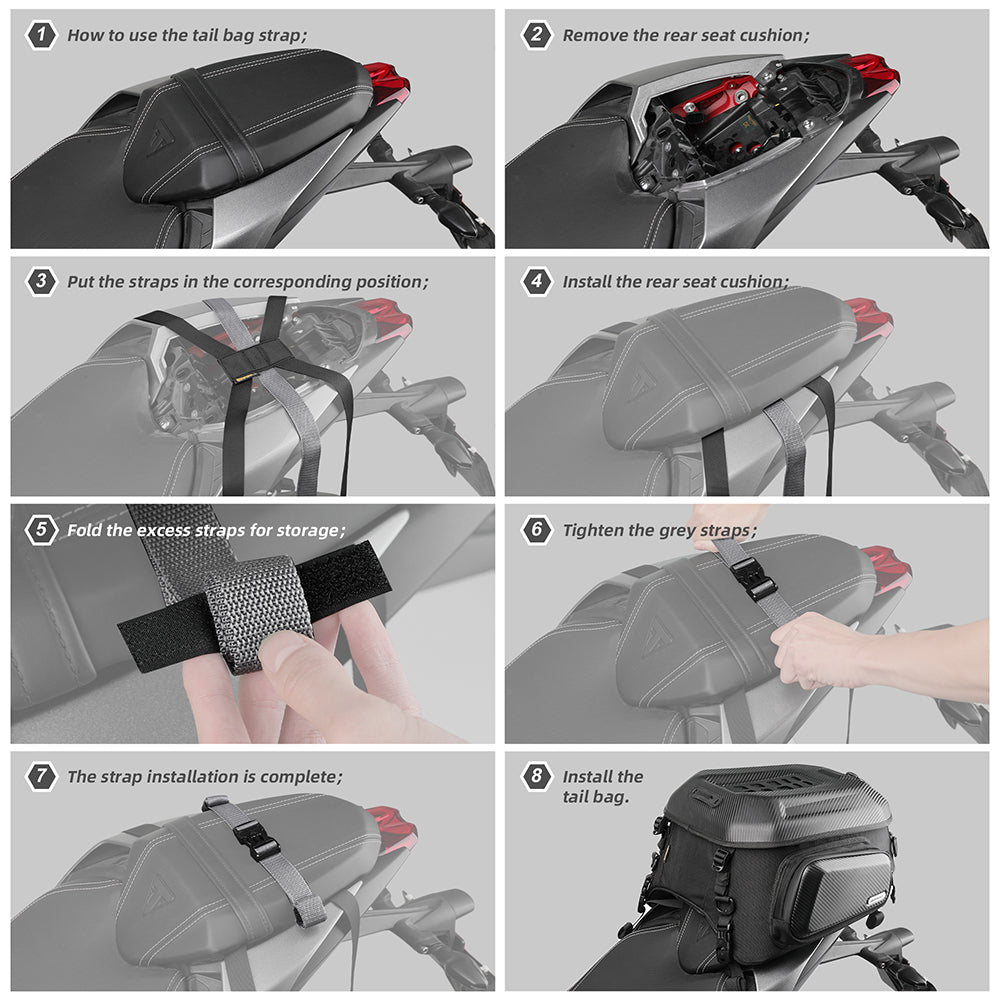 1 How to use the tail bag strap;

2 Remove the rear seat cushion;

3 Put the straps in the corresponding position;

4 Install the rear seat cushion;

5 Fold the excess straps for storage;

6 Tighten the grey straps;

7 The strap installation is complete;

8 Install the tail bag.