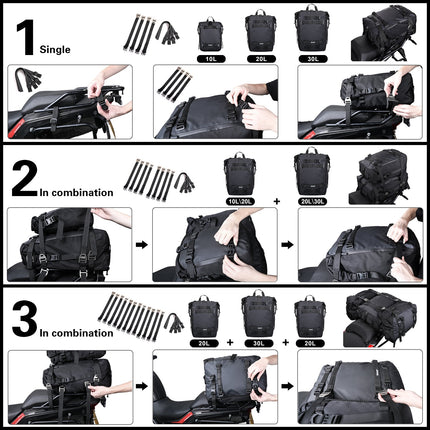 1 Single

10L

20L

30L

2 In combination

10L\20L

+

20L\30L

3 In combination

20L

+

30L

+

20L