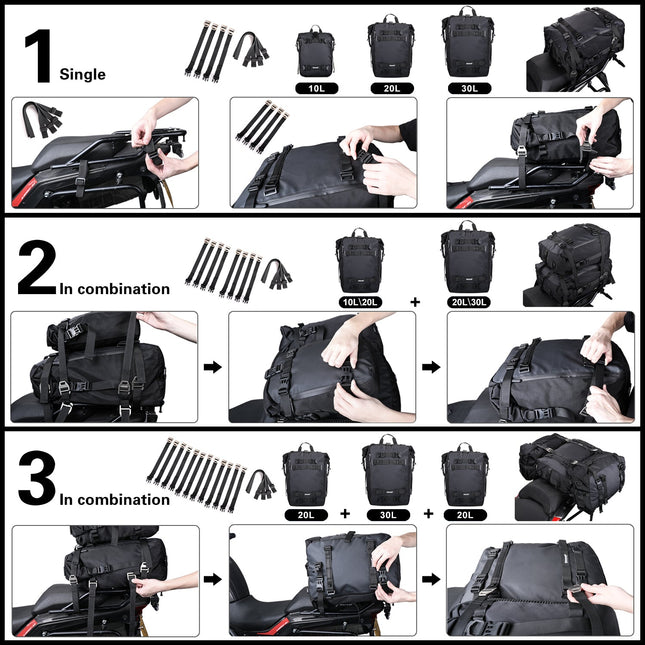 1 Single

10L

20L

30L

2 In combination

10L\20L

+

20L\30L

3 In combination

20L

+

30L

+

20L