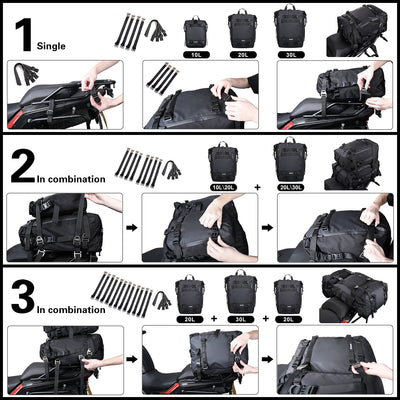 1 Single

10L

20L

30L

2 In combination

10L\20L

+

20L\30L

3 In combination

20L

+

30L

+

20L